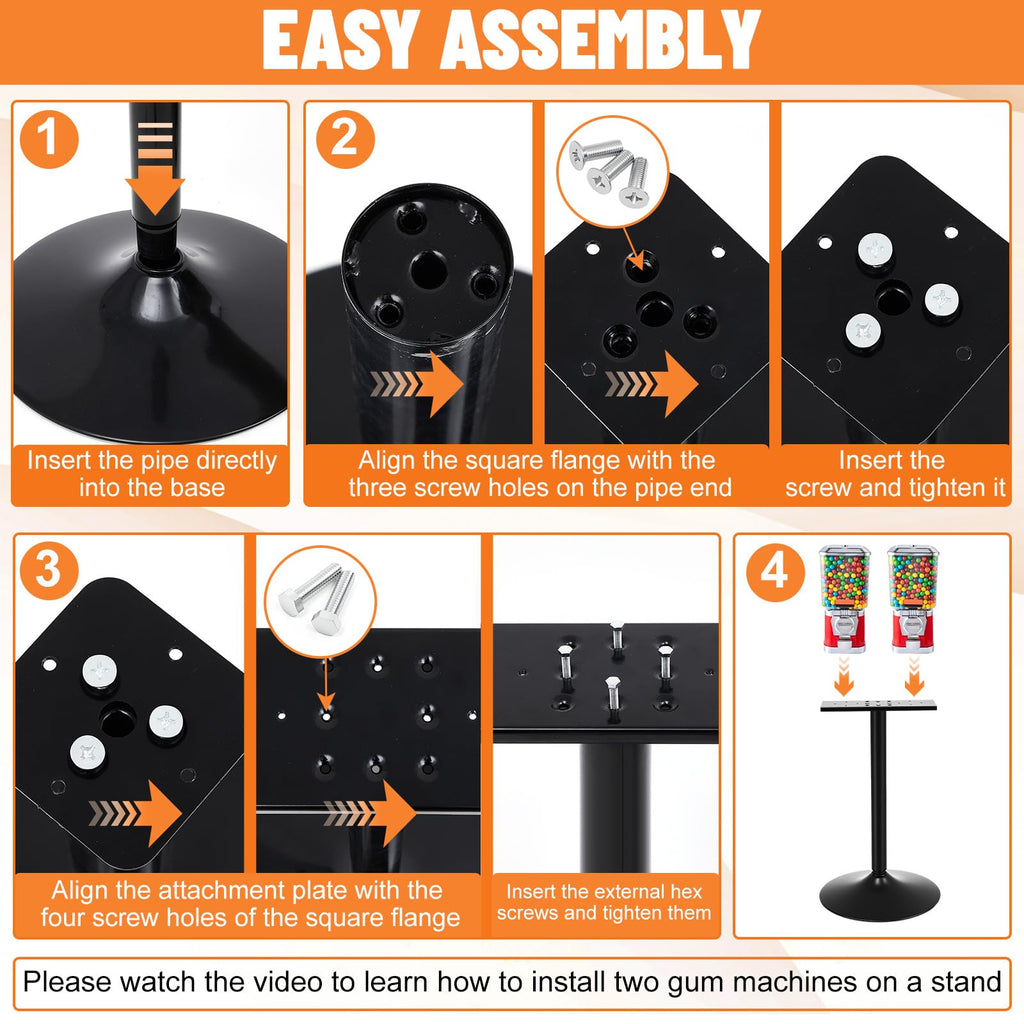 EASY ASSEMBLY

1

Insert the pipe directly into the base

2

Align the square flange with the three screw holes on the pipe end

Insert the screw and tighten it

3

Align the attachment plate with the four screw holes of the square flange

Insert the external hex screws and tighten them

4

Please watch the video to learn how to install two gum machines on a stand