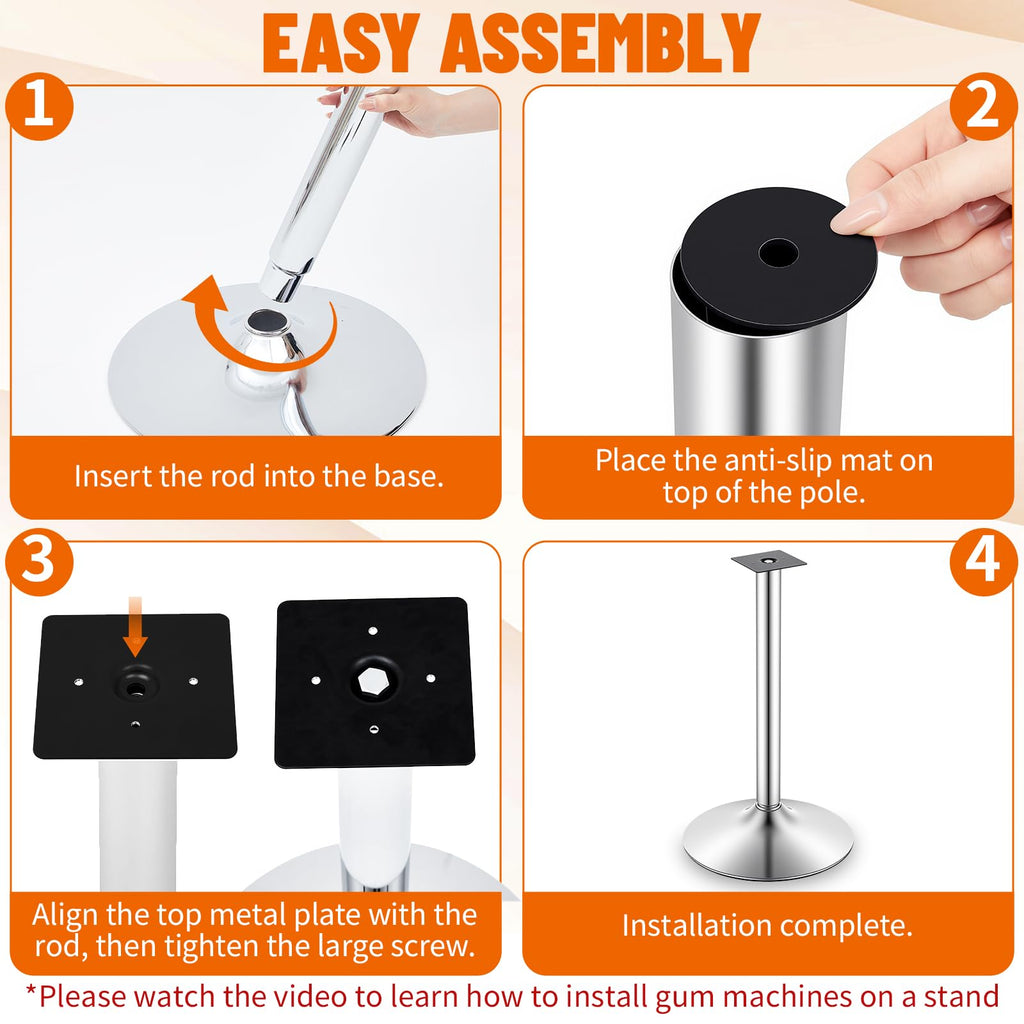 EASY ASSEMBLY

1

Insert the rod into the base.

2

Place the anti-slip mat on top of the pole.

3

Align the top metal plate with the rod, then tighten the large screw.

4

Installation complete.

*Please watch the video to learn how to install gum machines on a stand