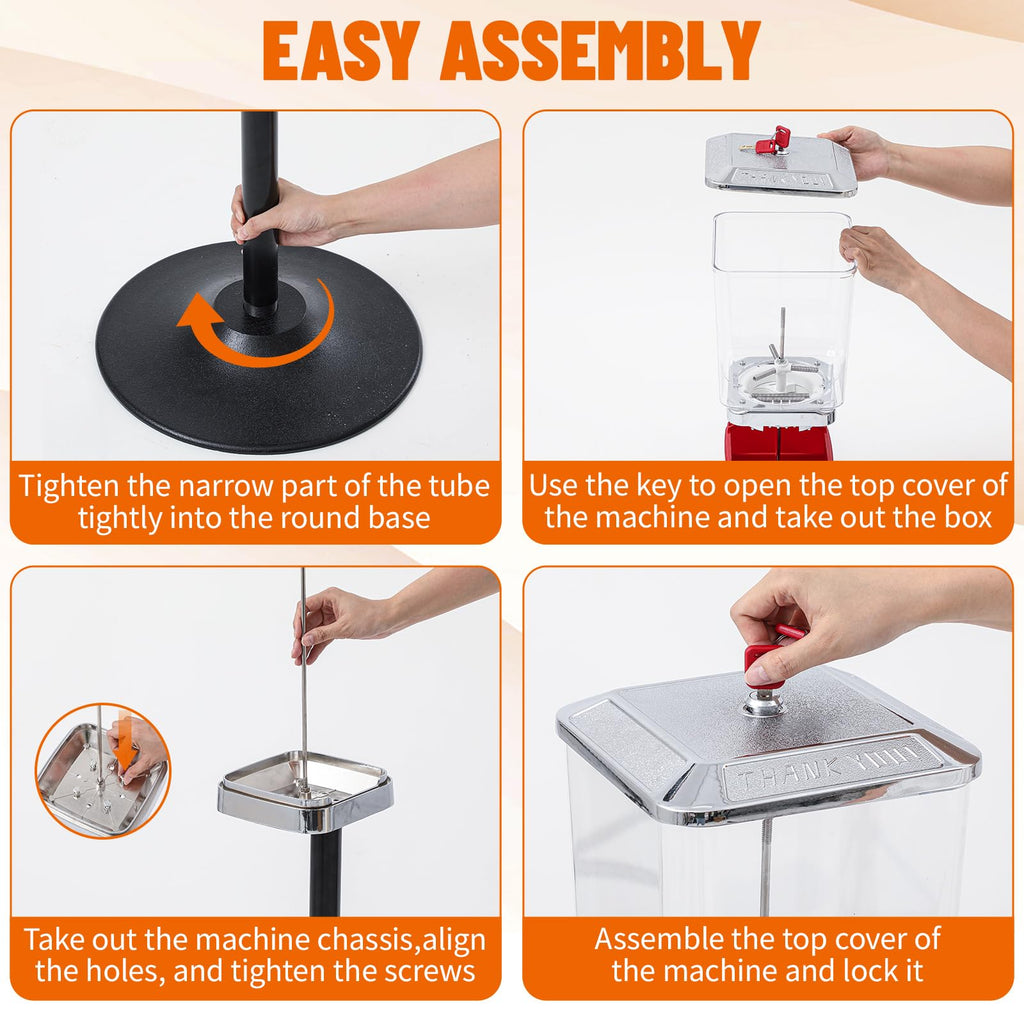 EASY ASSEMBLY

Tighten the narrow part of the tube tightly into the round base

THANK YOU

Use the key to open the top cover of the machine and take out the box

Take out the machine chassis,align the holes, and tighten the screws

THANK YOU

Assemble the top cover of the machine and lock it