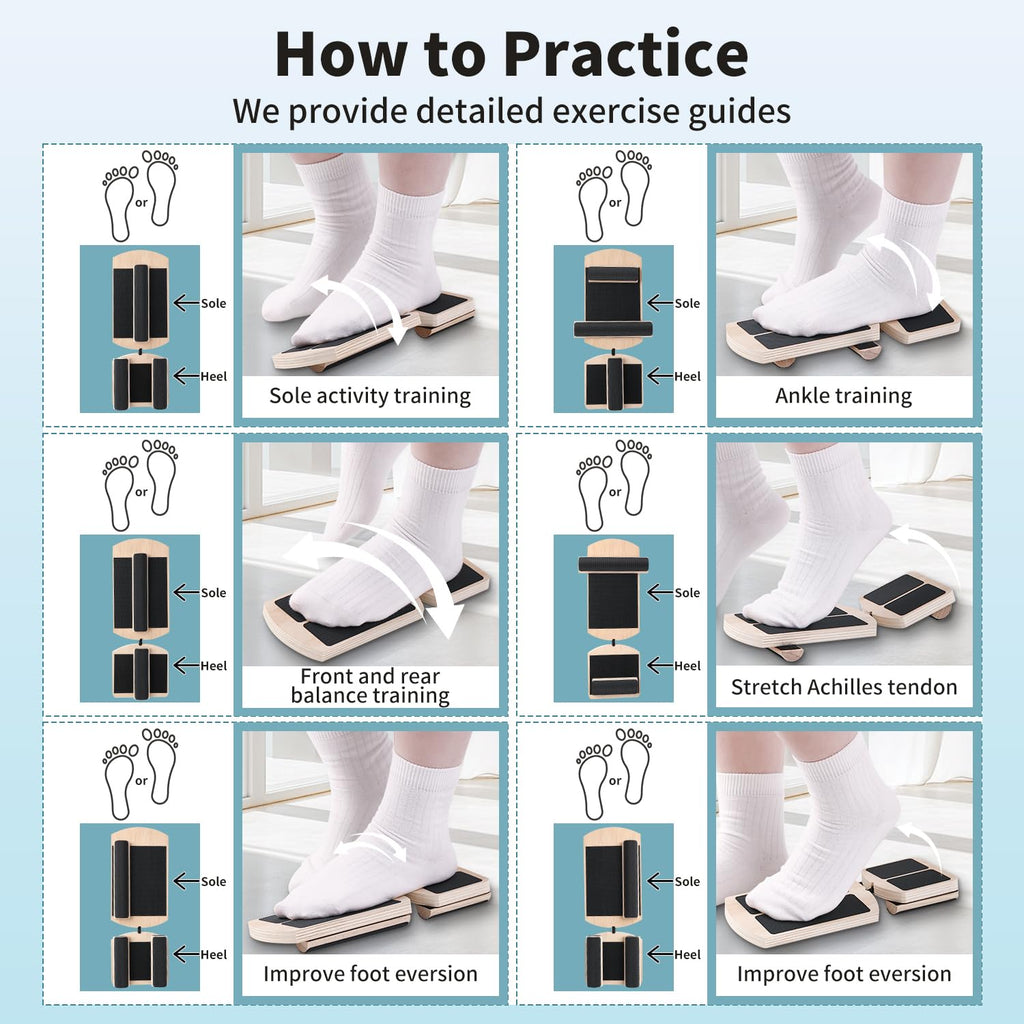 How to Practice
We provide detailed exercise guides

or
Sole
Heel
Sole activity training

or
Sole
Heel
Ankle training

or
Sole
Heel
Front and rear balance training

or
Sole
Heel
Stretch Achilles tendon

or
Sole
Heel
Improve foot eversion

or
Sole
Heel
Improve foot eversion